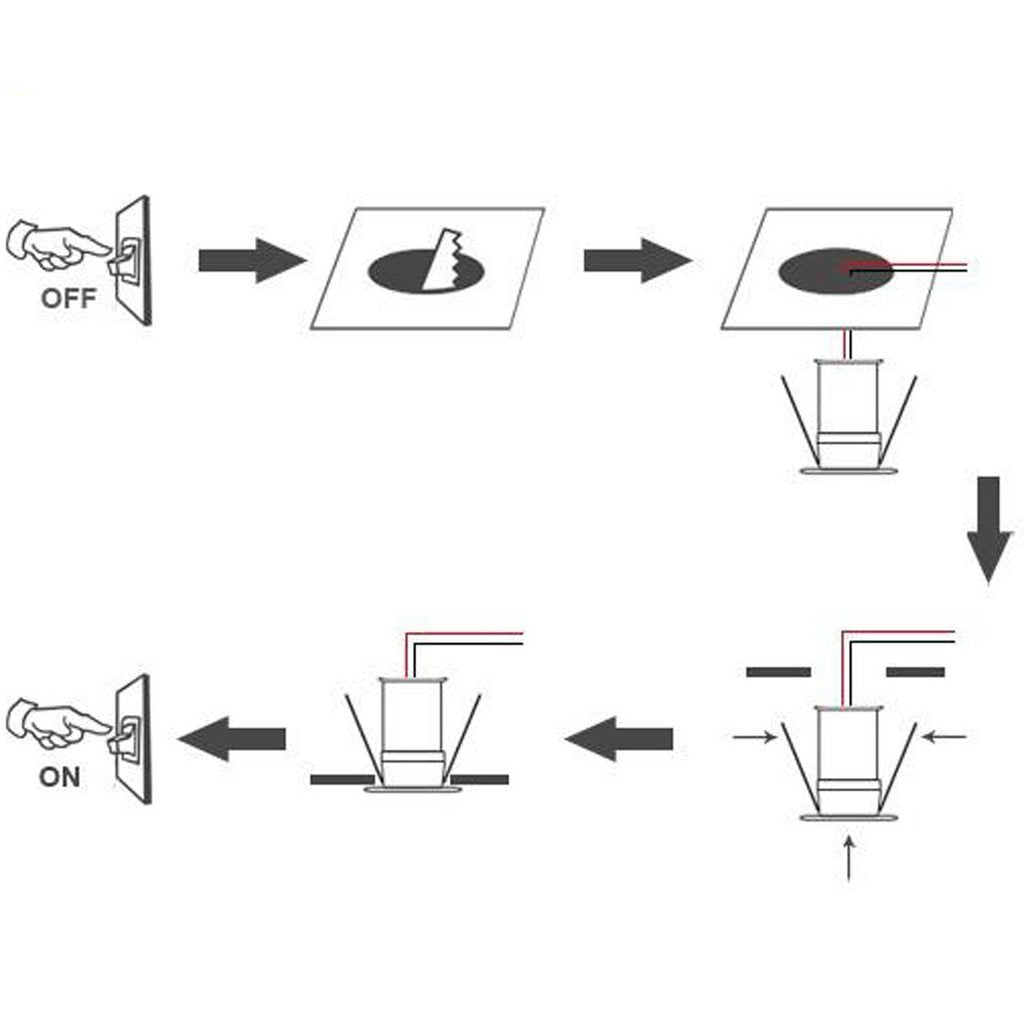 OFF

ON