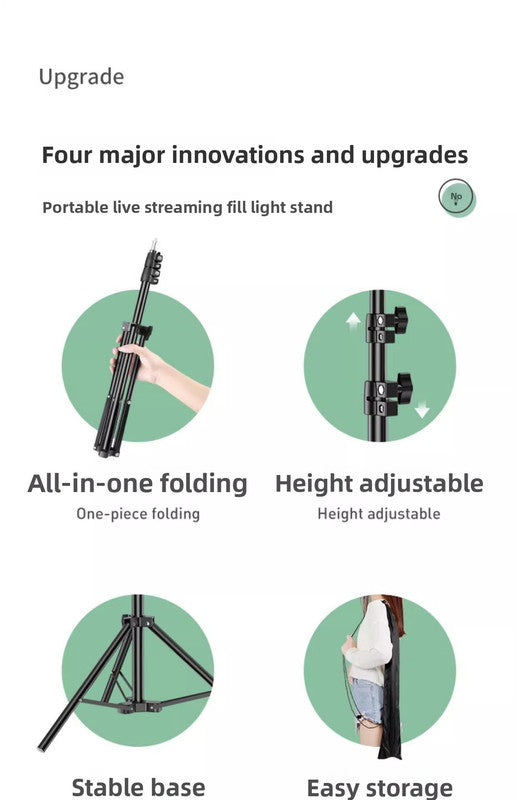 Upgrade

Four major innovations and upgrades

Portable live streaming fill light stand

No

All-in-one folding

One-piece folding

Height adjustable

Height adjustable

Stable base

Easy storage